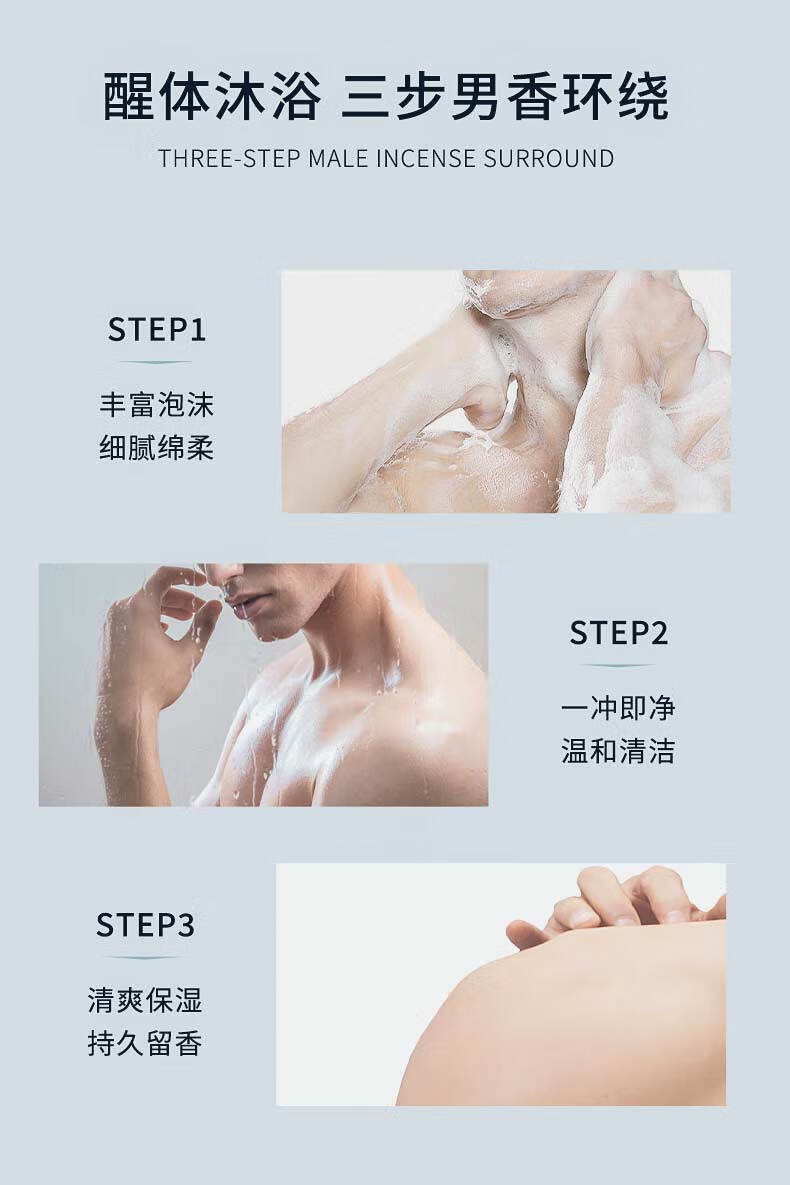 醒体沐浴 三步男香环绕
THREE-STEP MALE INCENSE SURROUND

STEP1
丰富泡沫
细腻绵柔

STEP2
一冲即净
温和清洁

STEP3
清爽保湿
持久留香